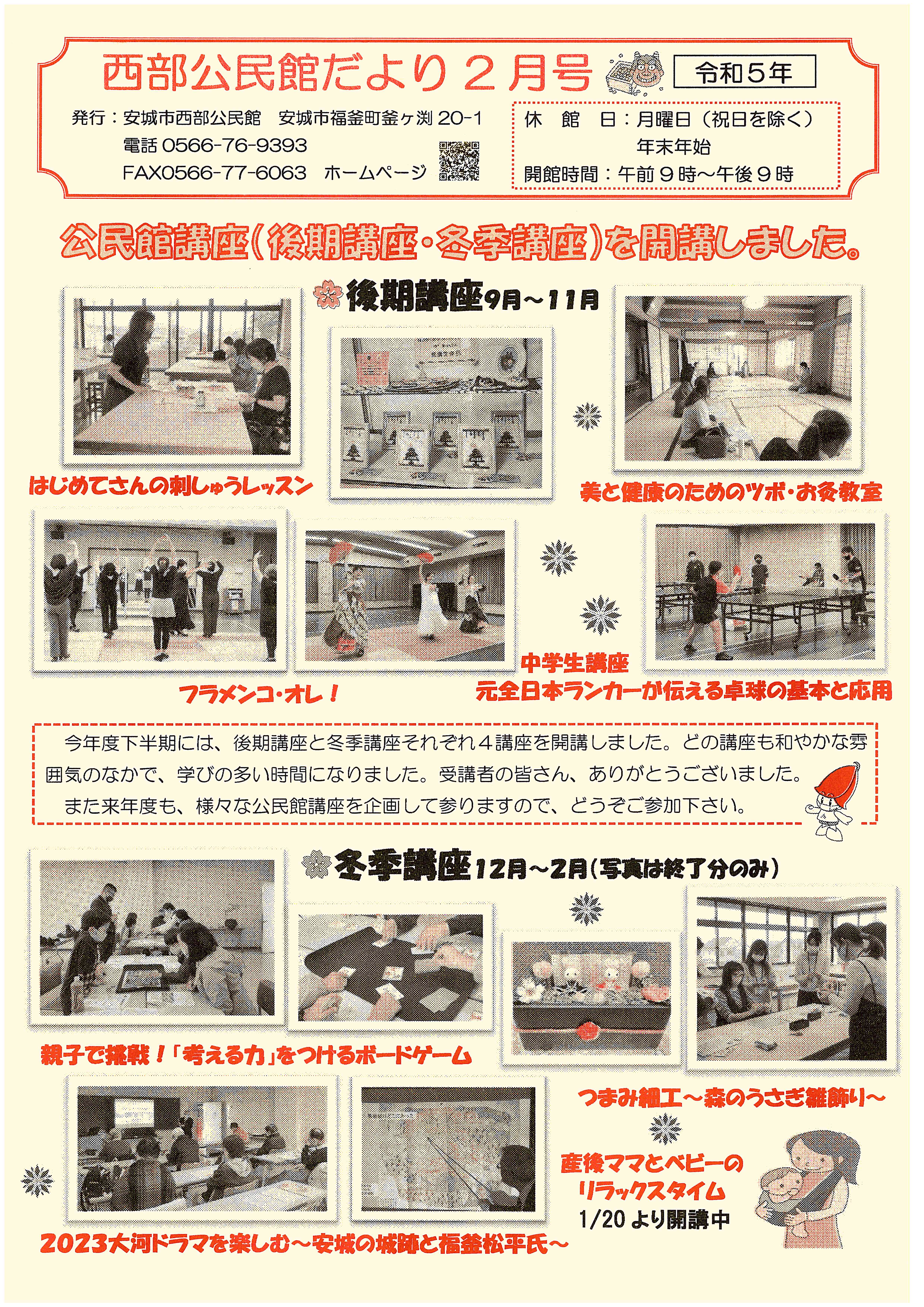 西部公民館だより２月号

令和５年

発行：安城市西部公民館　安城市福釜町釜ヶ渕 20-1
電話 0566-76-9393
FAX0566-77-6063　ホームページ

休　館　日：月曜日（祝日を除く）
年末年始
開館時間：午前９時～午後９時

公民館講座（後期講座・冬季講座）を開講しました。

後期講座9月～11月

はじめてさんの刺しゅうレッスン

美と健康のためのツボ・お灸教室

フラメンコ・オレ！

中学生講座
元全日本ランカーが伝える卓球の基本と応用

今年度下半期には、後期講座と冬季講座それぞれ４講座を開講しました。どの講座も和やかな雰囲気のなかで、学びの多い時間になりました。受講者の皆さん、ありがとうございました。
また来年度も、様々な公民館講座を企画して参りますので、どうぞご参加下さい。

冬季講座12月～2月（写真は終了分のみ）

親子で挑戦！「考える力」をつけるボードゲーム

つまみ細工～森のうさぎ雛飾り～

産後ママとベビーの
リラックスタイム
1/20 より開講中

2023大河ドラマを楽しむ～安城の城跡と福釜松平氏～